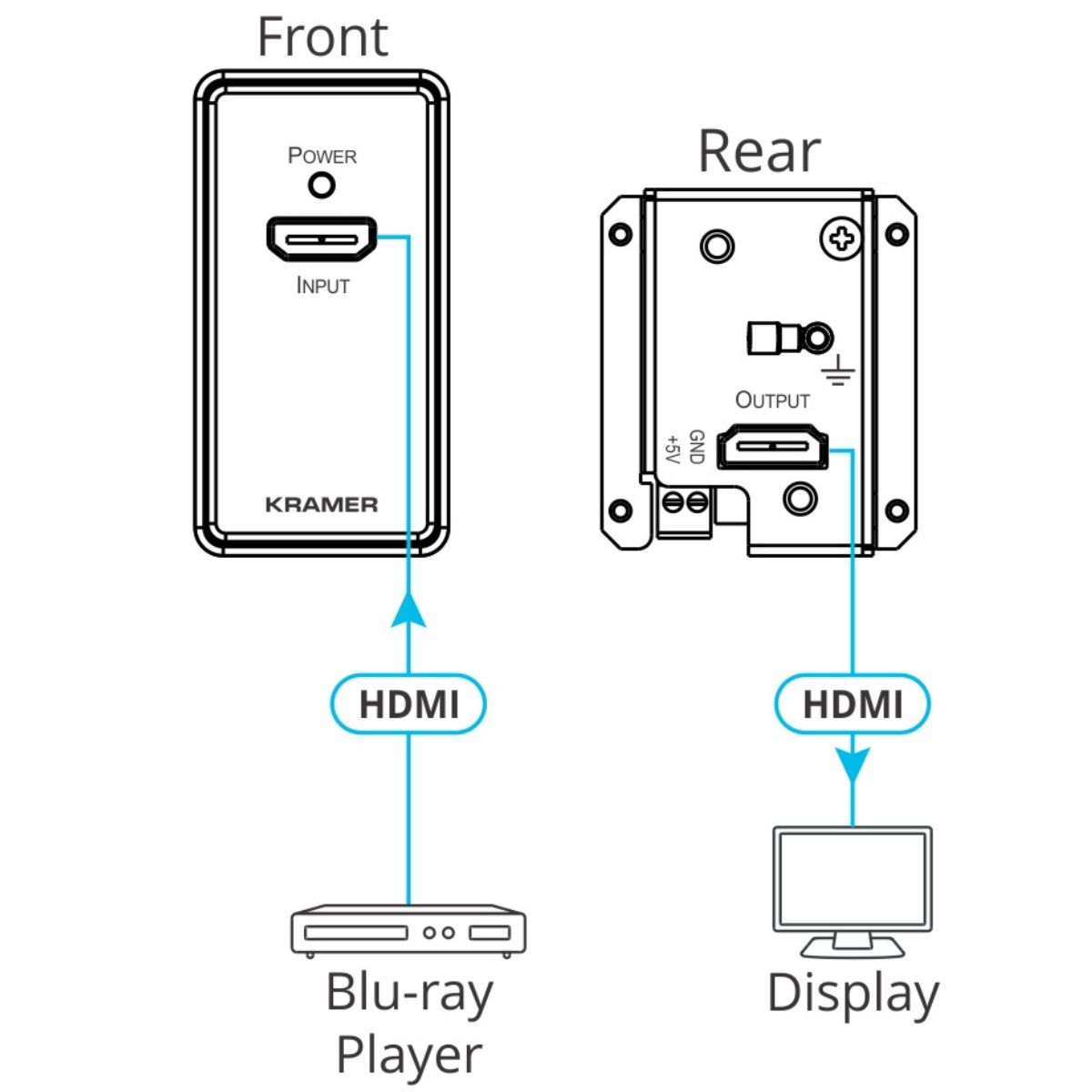 Front

POWER

INPUT

KRAMER

HDMI

Blu-ray Player

Rear

OUTPUT

GND

+5V

HDMI

Display